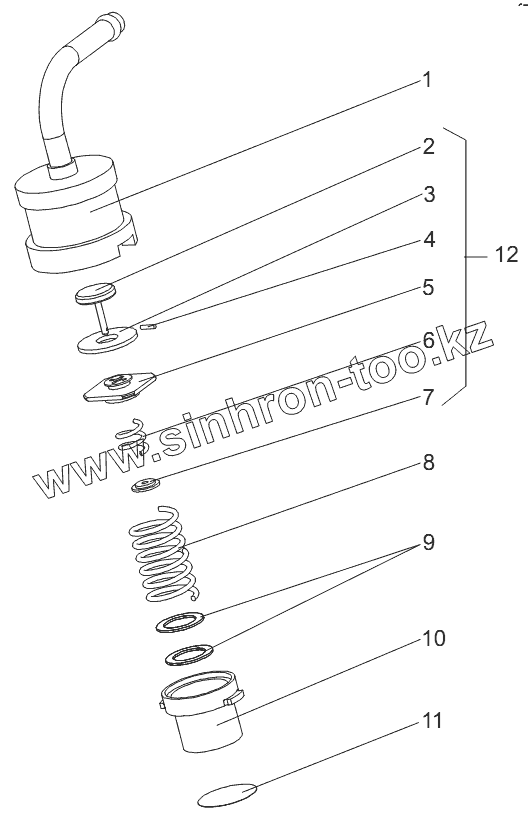 1
2
3
4
5
6
7
8
9
10
11
12
www.sinhron-too.kz