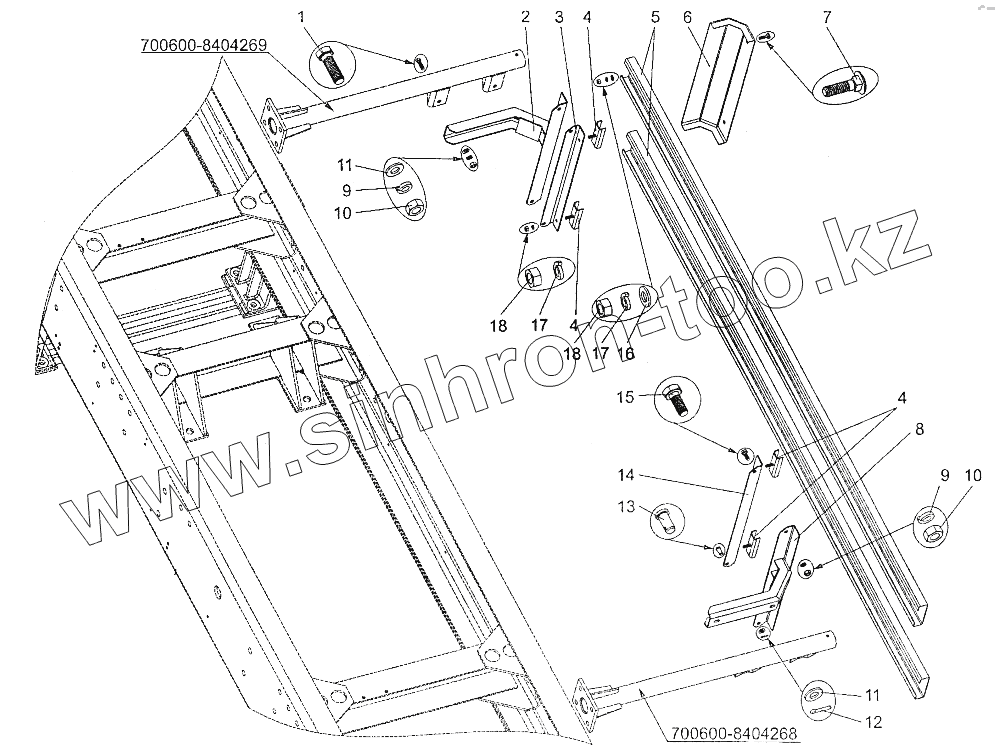 1
700600-8404269
2 3 4 5 6 7
11
9
10
18 17
4
18 17 16
15
4
8
14
13
9 10
11
12
700600-8404268
www.sinhron-too.kz