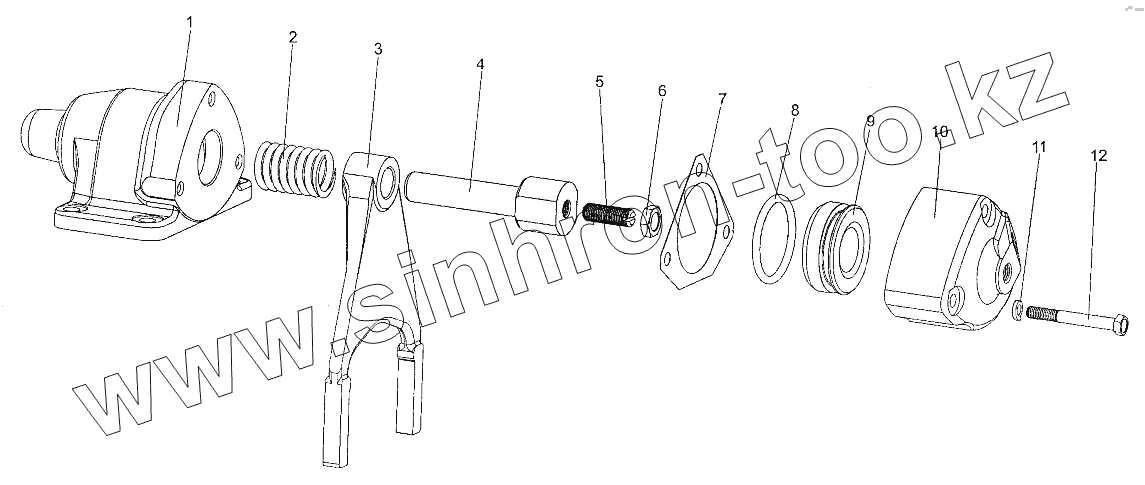 1
2
3
4
5
6
7
8
9
10
11
12

www.sinhron-too.kz