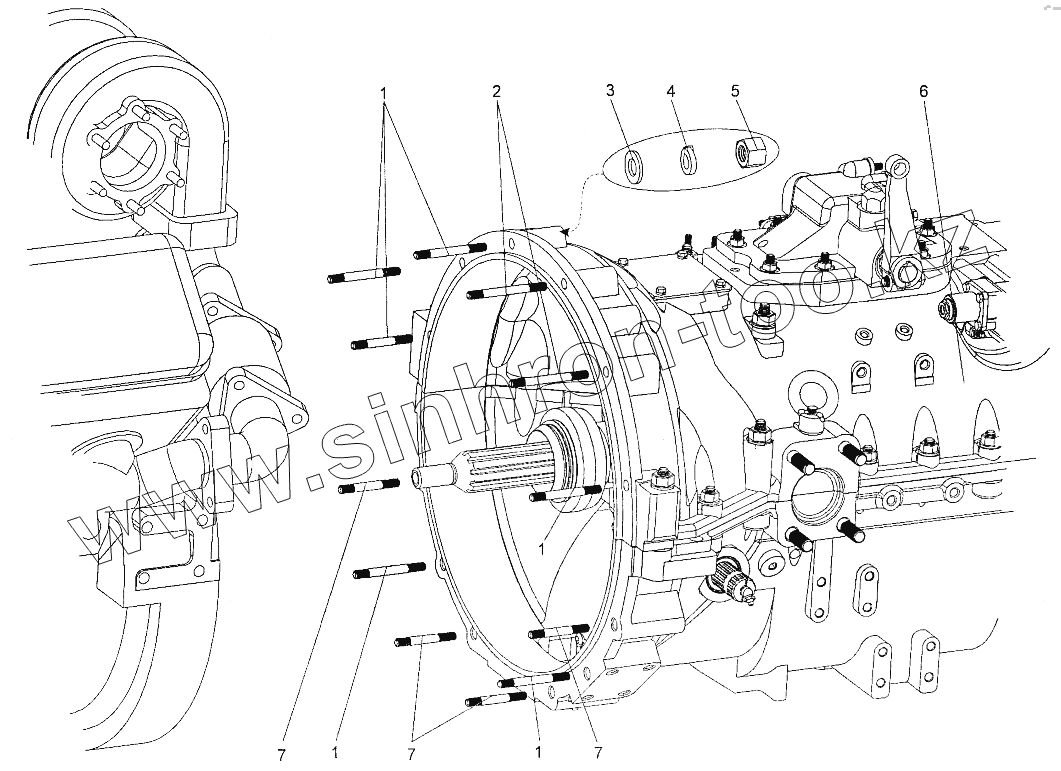 1
2
3
4
5
6
1
7
1
7
1
7
www.sinhron-too.kz