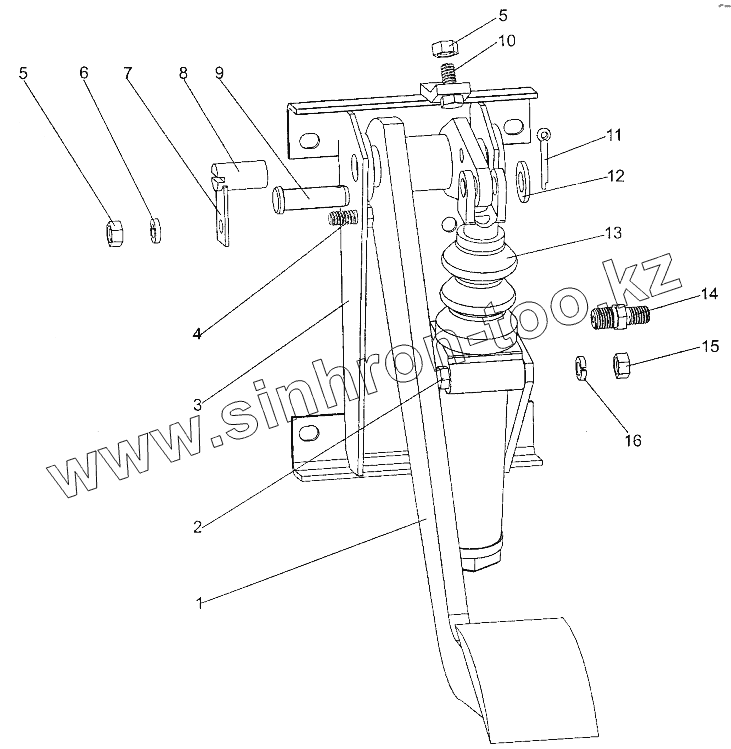 5
10
5
6
7
8
9
11
12
13
14
15
16
4
3
2
1
www.sinhron-too.kz