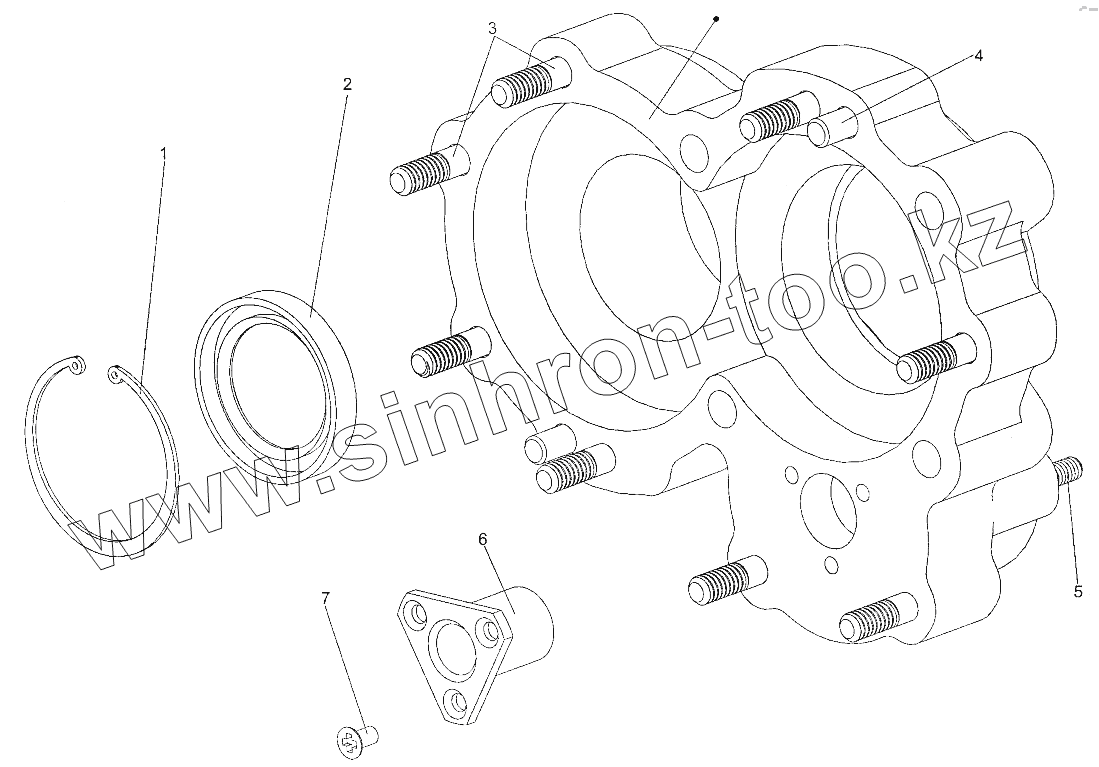 3
4
2
1
www.sinhron-too.kz
6
7
5