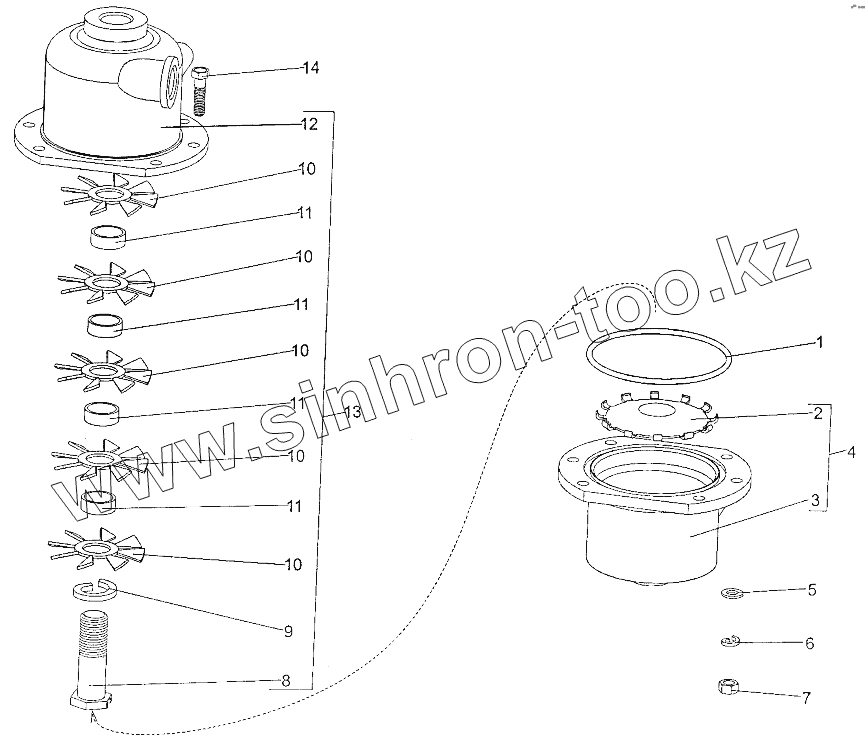 14
12
10
11
10
11
10
11
13
10
11
10
9
8
www.sinhron-too.kz
1
2
4
3
5
6
7