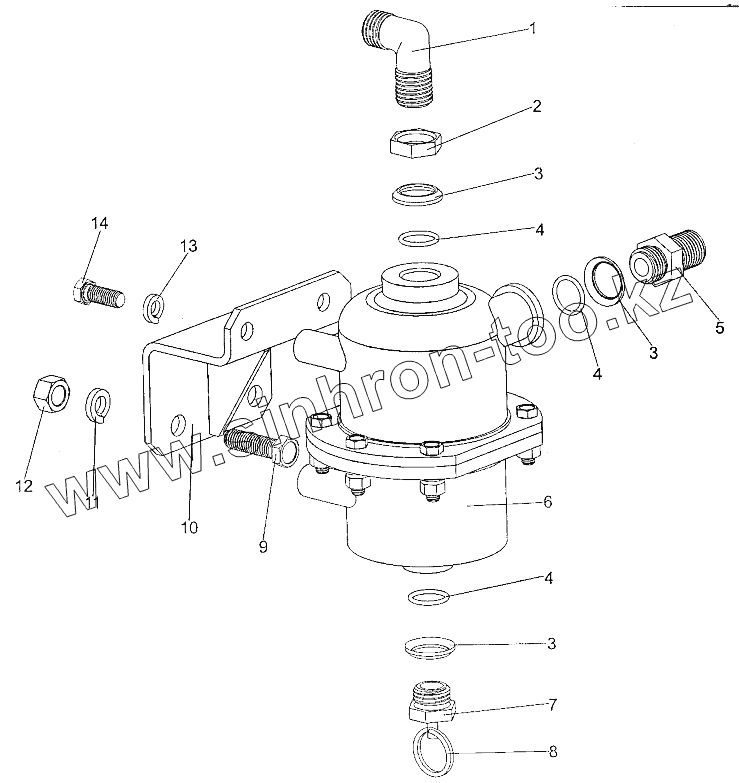 1
2
3
4
14
13
5
3
4
12
11
10
9
6
4
3
7
8
www.sinhron-too.kz