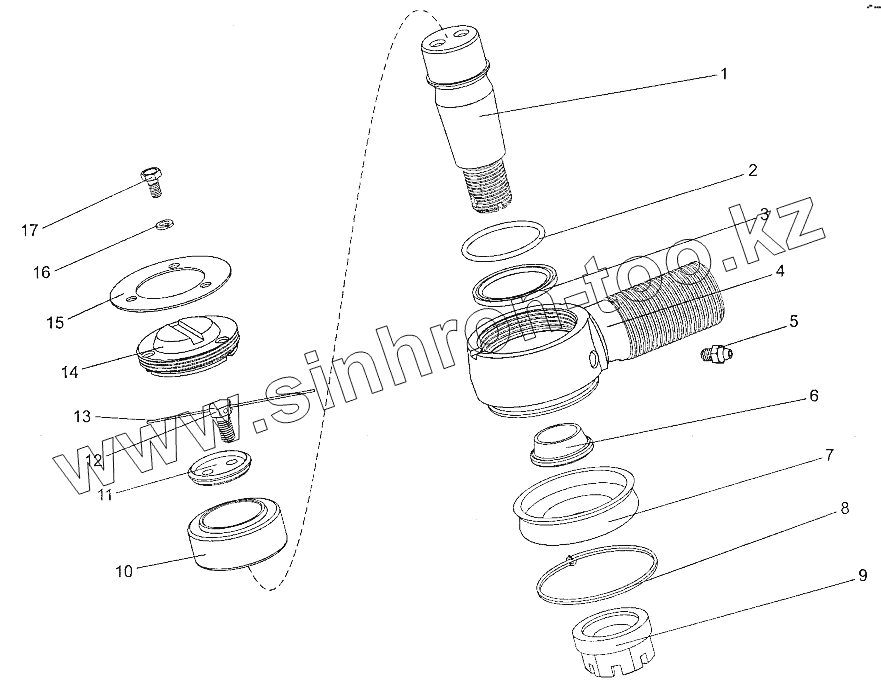 1
2
3
4
5
6
7
8
9
17
16
15
14
13
12
11
10
www.sinhron-too.kz