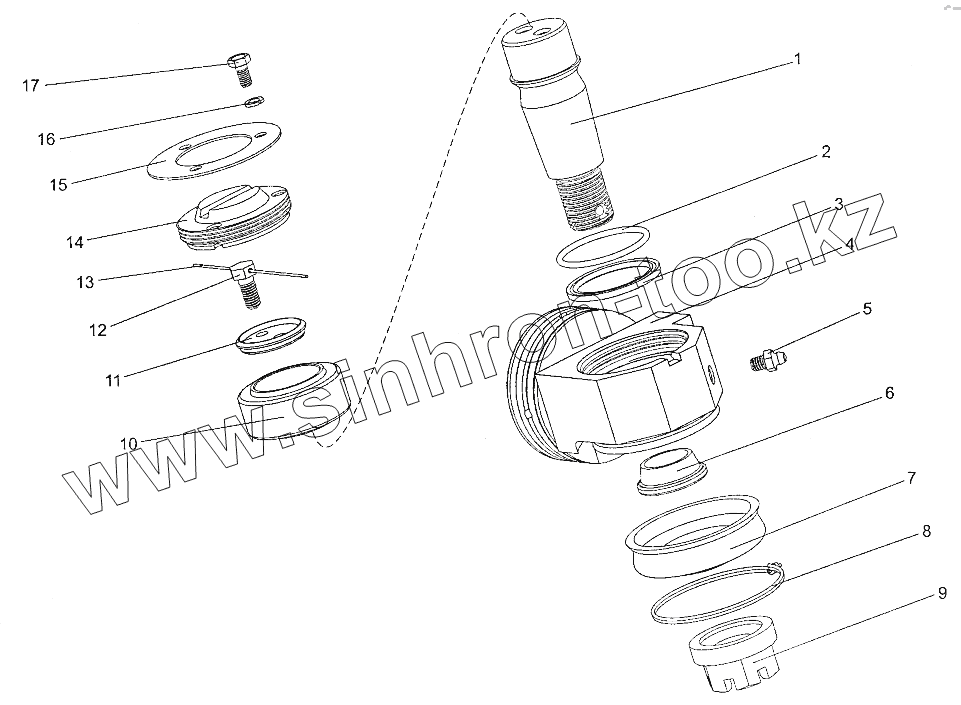 17
16
15
14
13
12
11
10
1
2
3
4
5
6
7
8
9
www.sinhron-too.kz