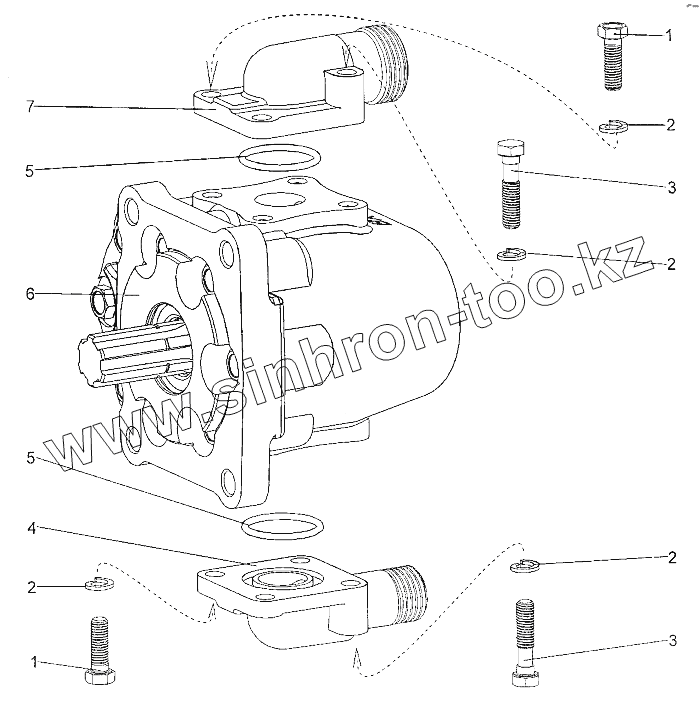 1
7
2
5
3
2
6
www.sinhron-too.kz
5
4
2
2
1
3