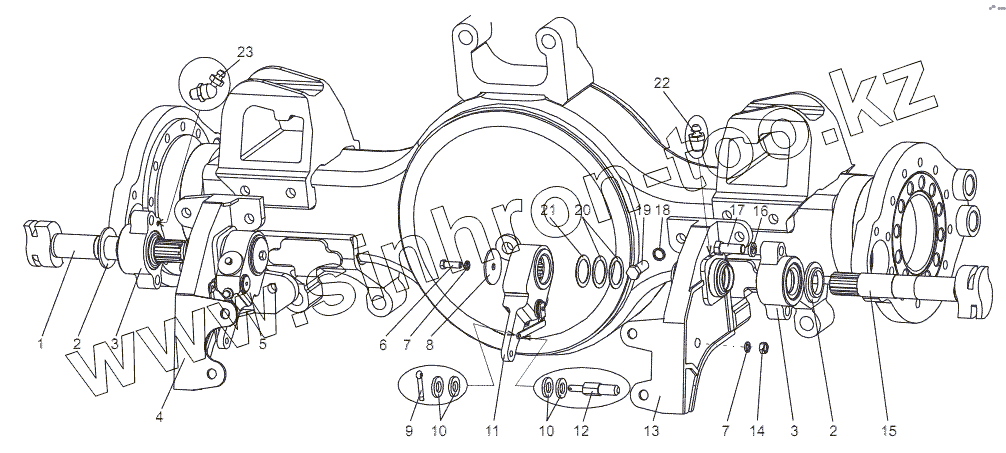 www.sinhron-too.kz

23

22

21 20 19 18

17 16

1 2 3

4

5

6 7 8

9 10

11

10 12

13

7 14 3 2 15