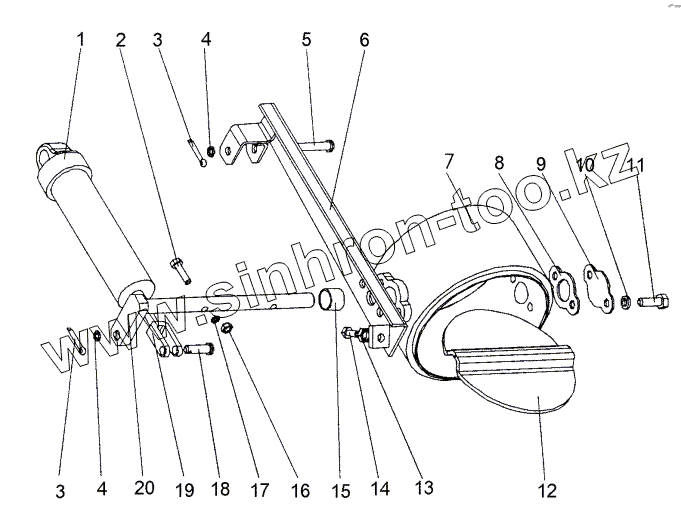 1 2 3 4 5 6

7 8 9 10 11

www.sinhron-too.kz

3 4 20 19 18 17 16 15 14 13 12