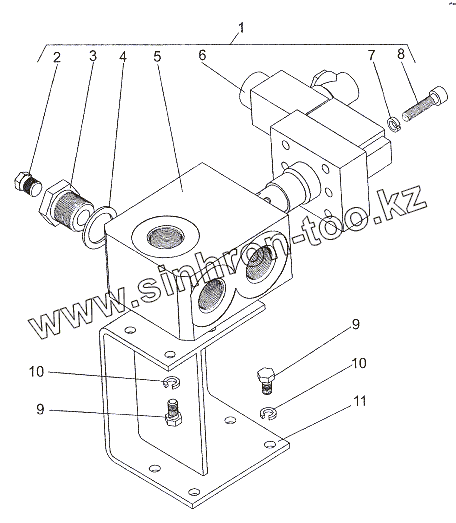 1
2
3
4
5
6
7
8
www.sinhron-too.kz
9
10
10
9
11