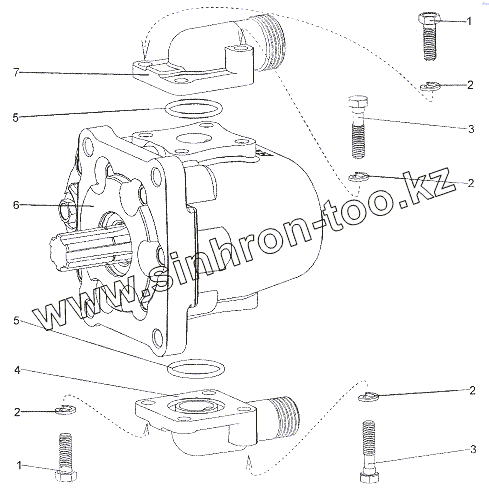 1
7
2
5
3
2
6
www.sinhron-too.kz
5
4
2
2
1
3