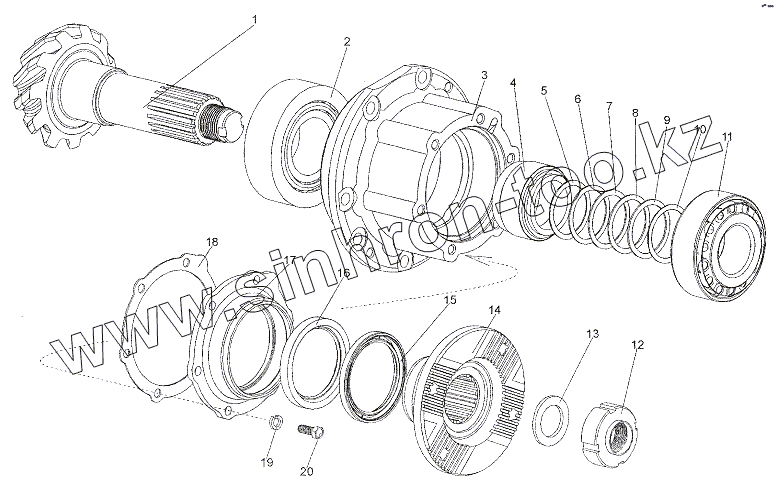 1
2
3
4
5
6
7
8
9
10
11
18
17
16
15
14
13
12
19
20
www.sinhron-too.kz