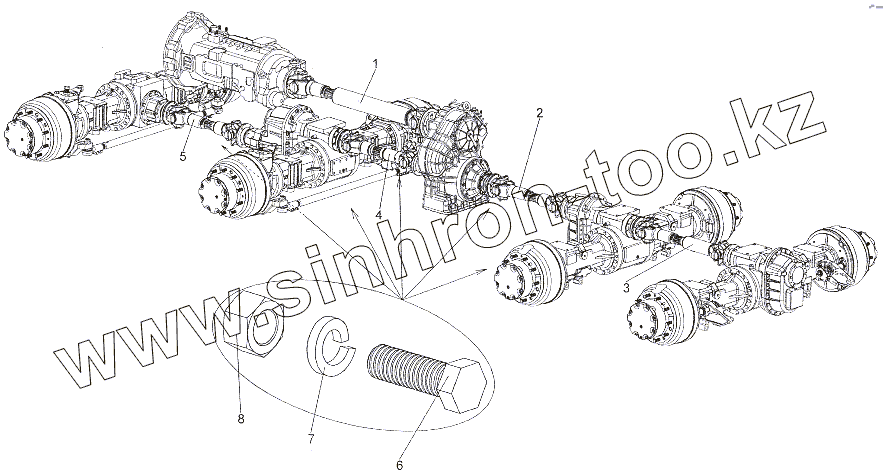 1
2
5
4
3
www.sinhron-too.kz
8
7
6