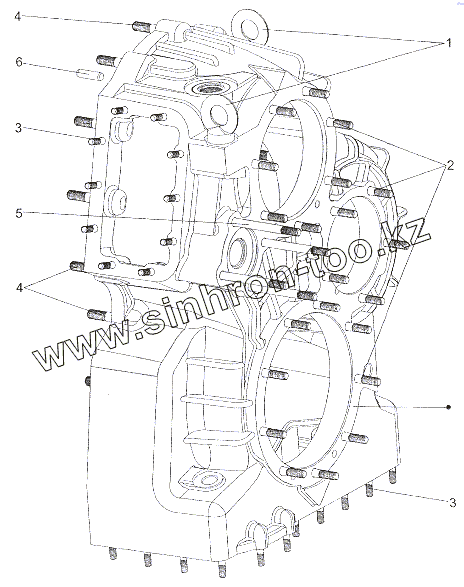 4
1
6
3
2
5
4
www.sinhron-too.kz
3