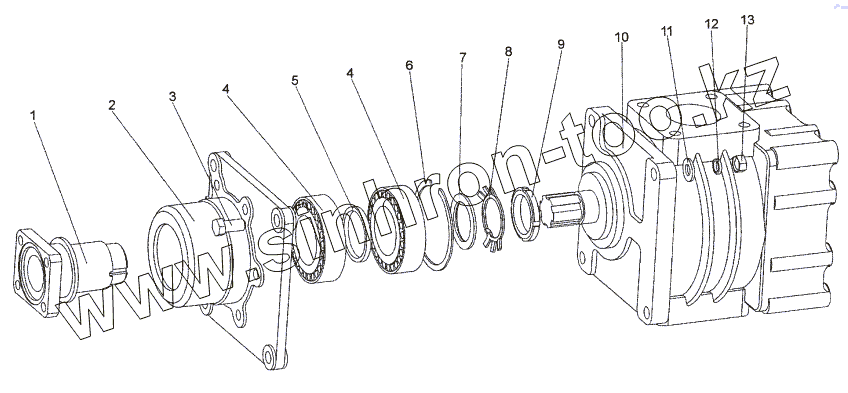 1
2
3
4
5
4
6
7
8
9
10
11
12
13
www.sunbron-too.kz