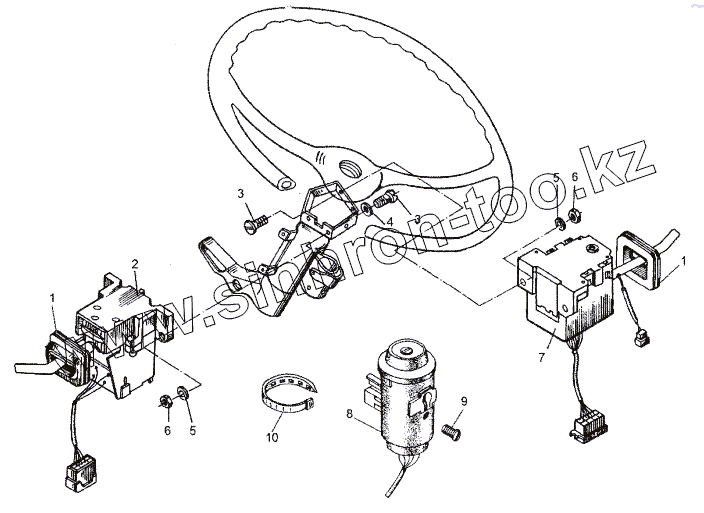 www.sintron-too.kz

3
4
3
5
6
1
2
1
7
6
5
10
8
9