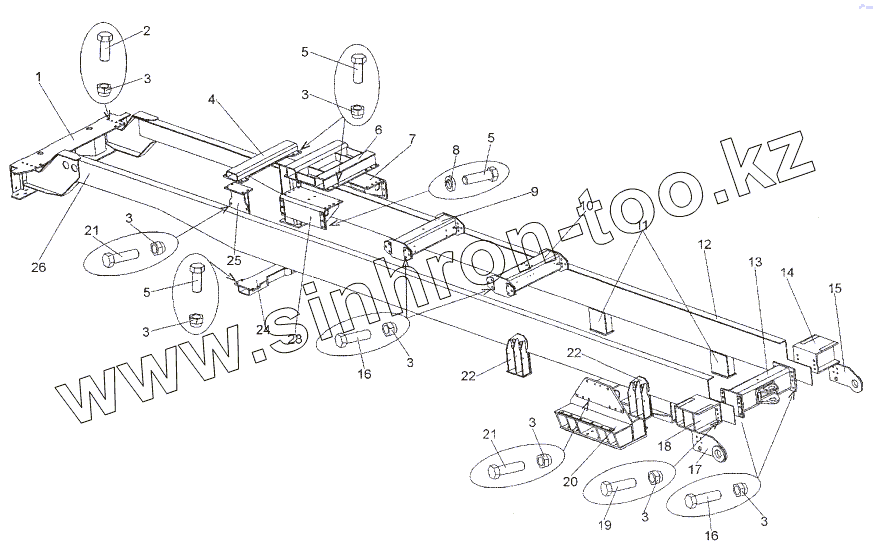 2
3
1
5
3
4
6
7
8
5
9
10
11
12
13
14
15
21
3
26
25
5
3
24
28
16
3
22
22
21
3
20
18
17
19
3
16
3
www.sinhron-too.kz