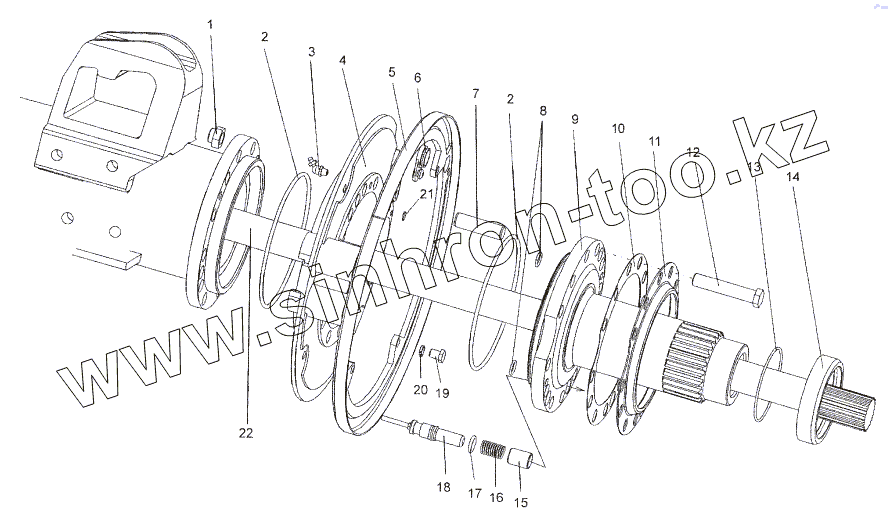 1
2
3
4
5
6
7
2
8
9
10
11
12
13
14
21
22
20
19
18
17
16
15
www.sinhron-too.kz