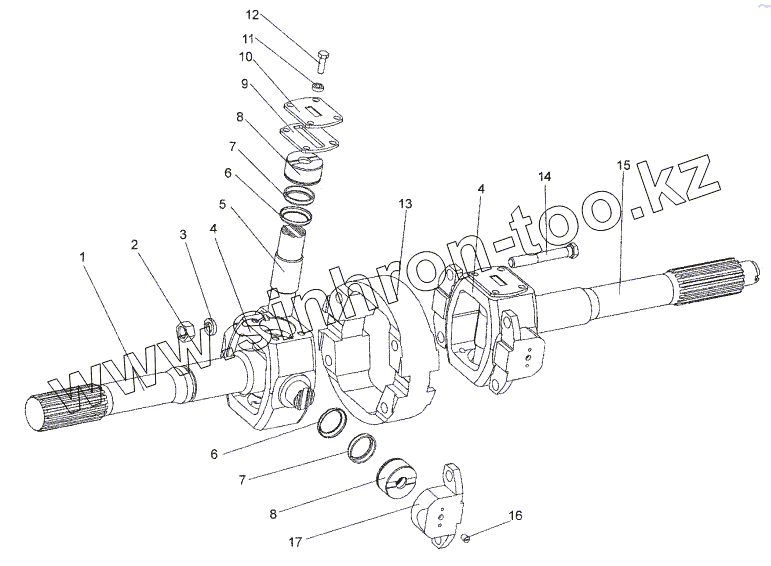 12
11
10
9
8
7
6
5
4
3
2
1
13
4
14
15
6
7
8
17
16
www.sinhron-too.kz