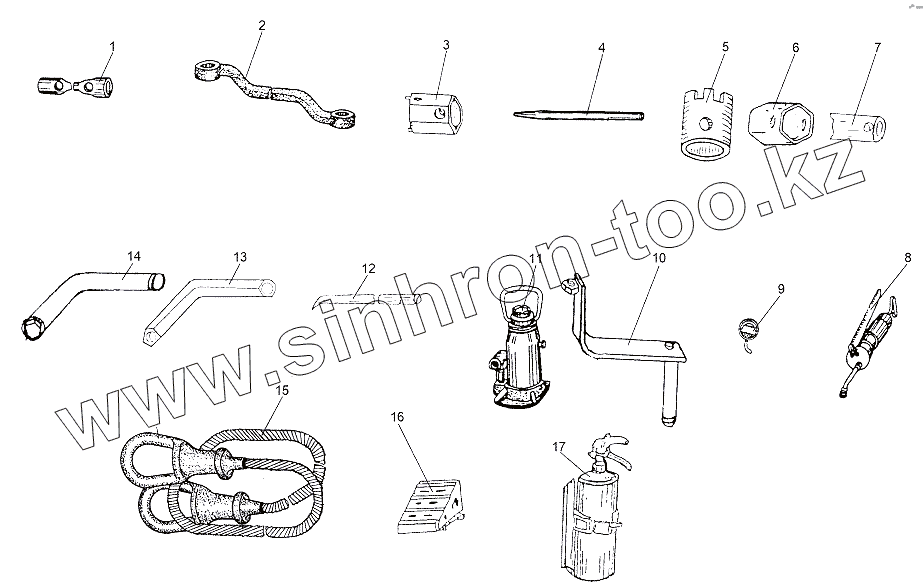 1
2
3
4
5
6
7
14
13
12
11
10
9
8
15
16
17
www.sinhron-too.kz