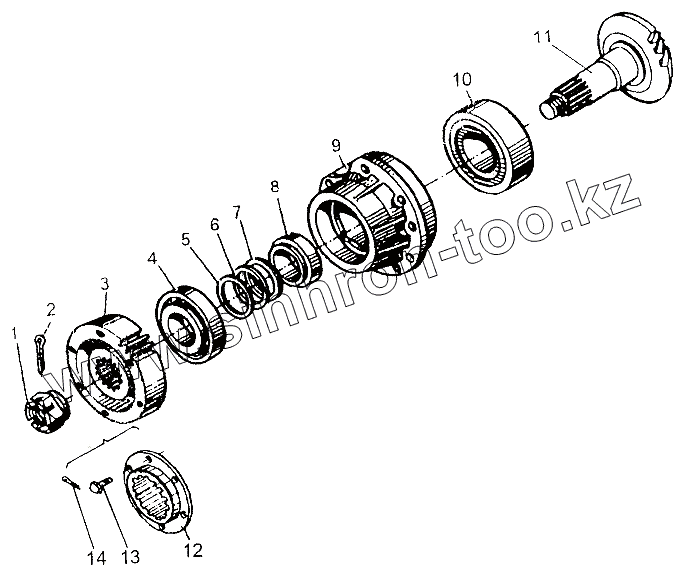 11
10
9
8
7
6
5
4
3
2
1
14
13
12
www.sinnron-too.kz