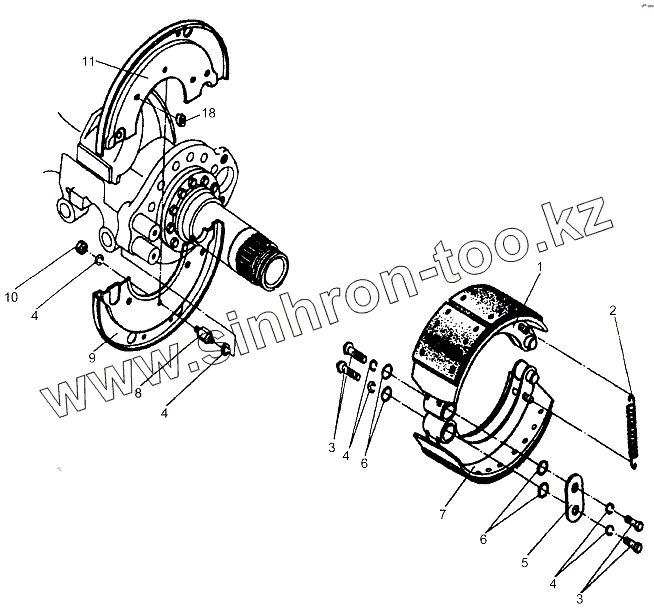 11
18
10
4
9
8
4
www.sinhron-too.kz
1
2
3
4
6
7
6
5
4
3