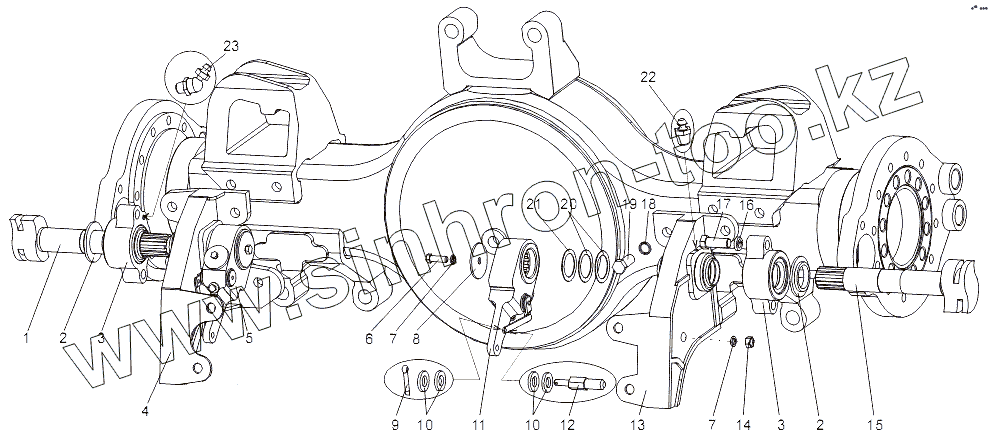 www.sinhron-too.kz

23
22
21
20
19
18
17
16
1
2
3
4
5
6
7
8
9
10
11
10
12
13
7
14
3
2
15