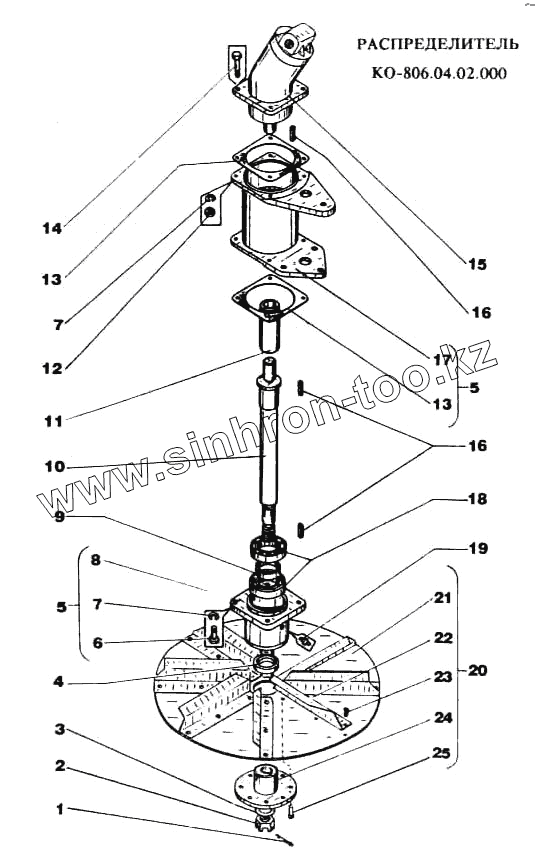 РАСПРЕДЕЛИТЕЛЬ
КО-806.04.02.000

14
13
7
12
11
10
9
8
5
7
6
4
3
2
1
15
16
17
13
5
16
18
19
21
22
23
20
24
25

www.sinhron-too.kz