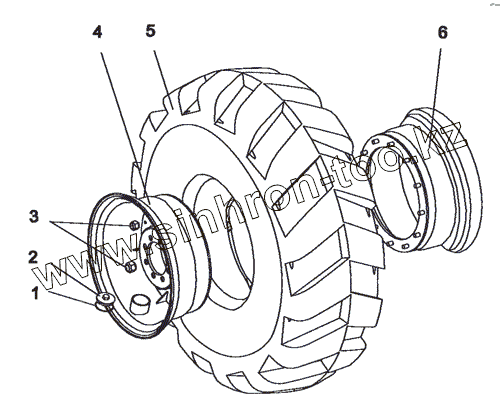 4
5
6
3
2
1
www.sinhron-too.kz