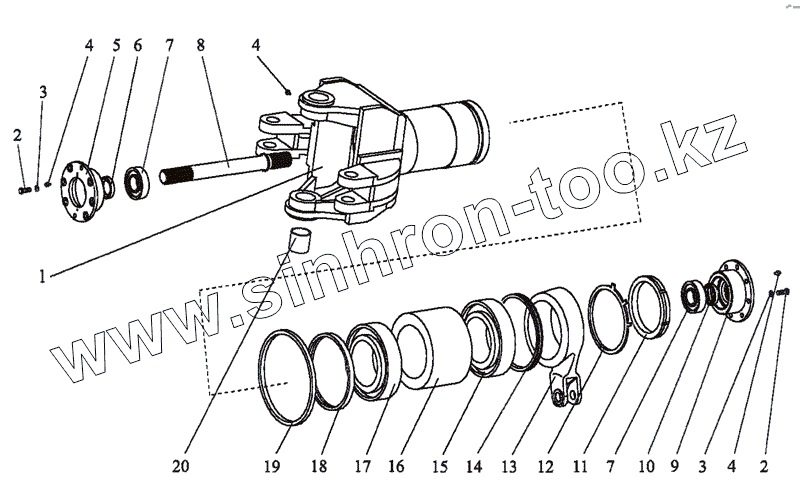 4 5 6 7 8 4
3
2
1
www.sinhron-too.kz
20 19 18 17 16 15 14 13 12 11 7 10 9 3 4 2