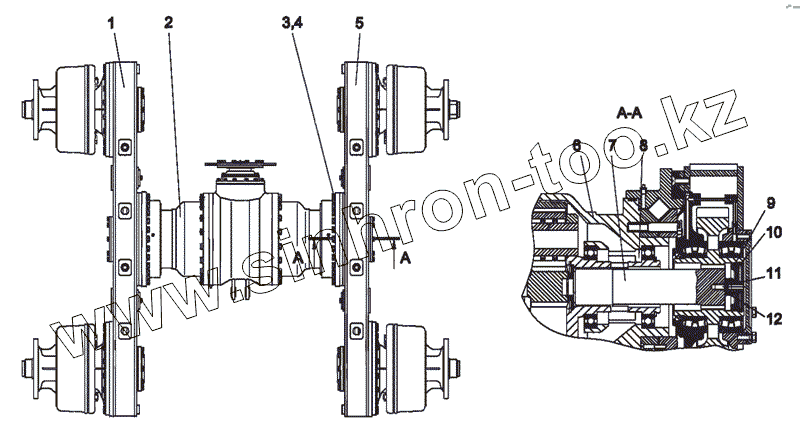 1
2
3,4
5
A
A
A-A
6
7
8
9
10
11
12
www.sinhron-too.kz