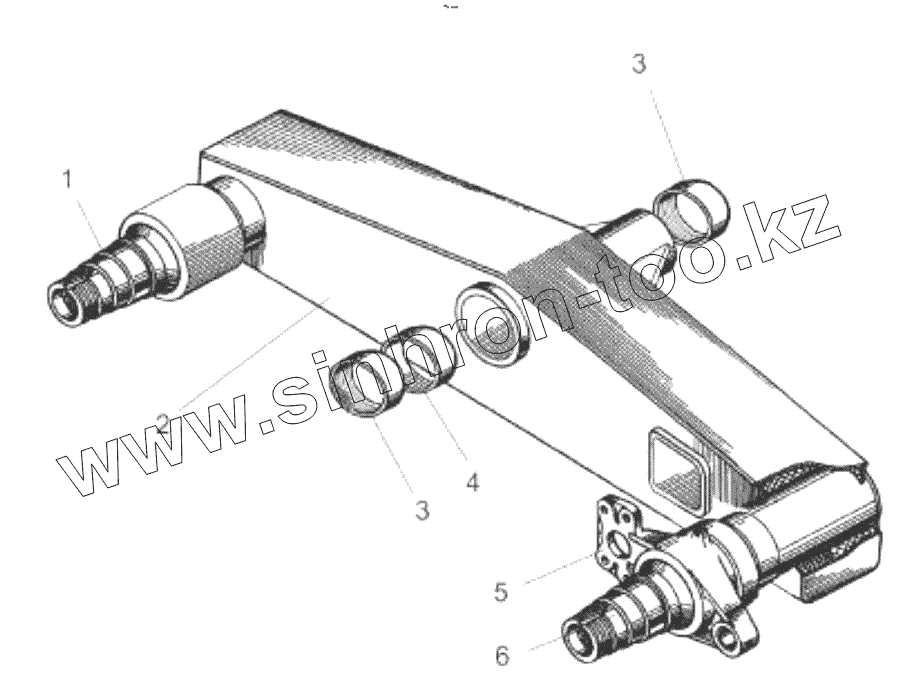 3
1
2
3
4
5
6
www.sinhron-too.kz