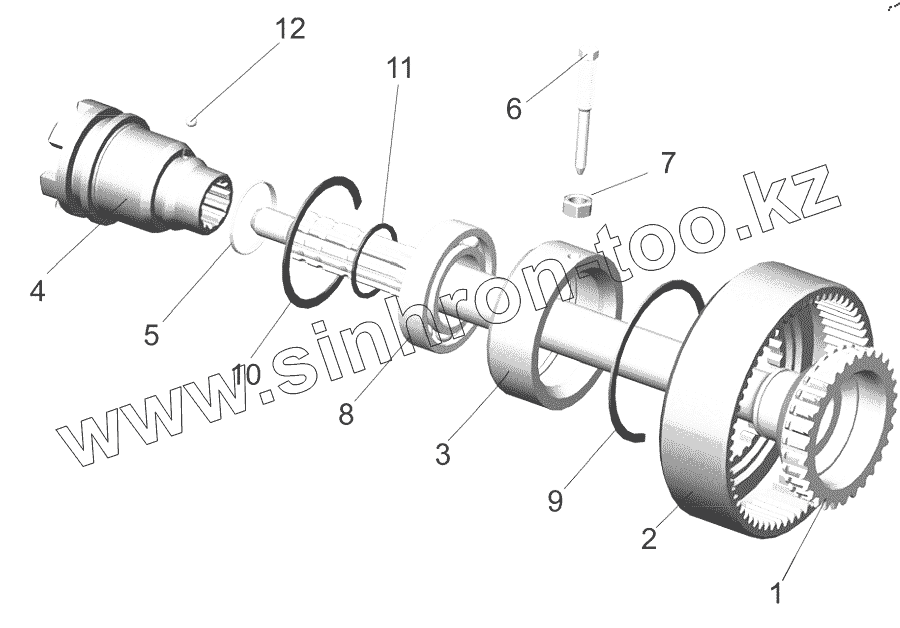 12
11
6
7
4
5
10
8
3
9
2
1
www.sinhron-too.kz