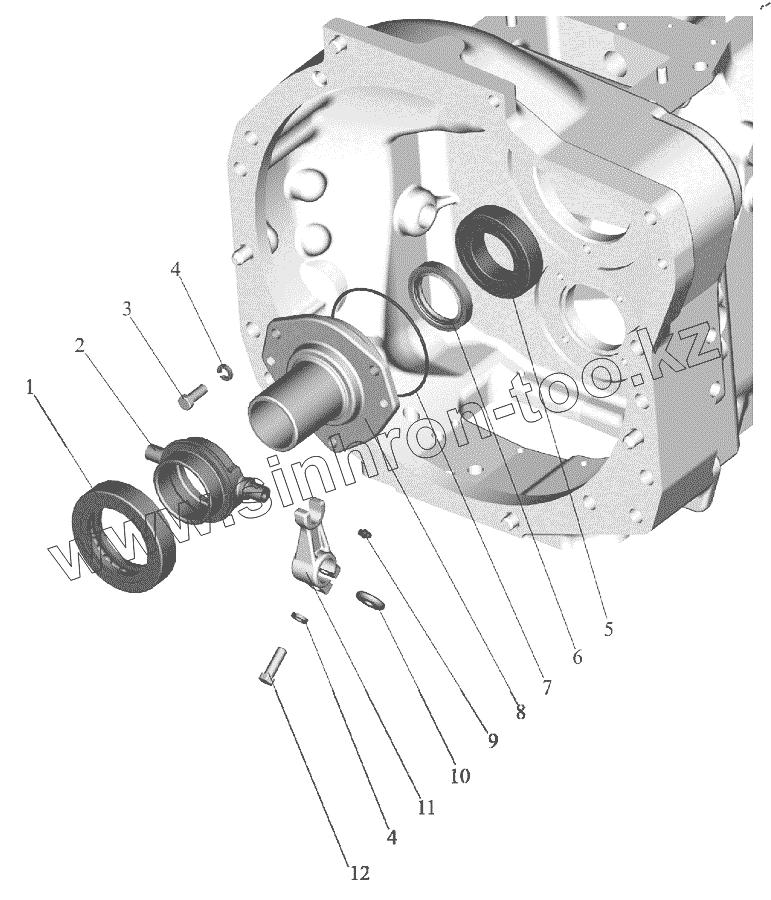 4
3
2
1
www.sinnron-too.kz
5
6
7
8
9
10
11
4
12