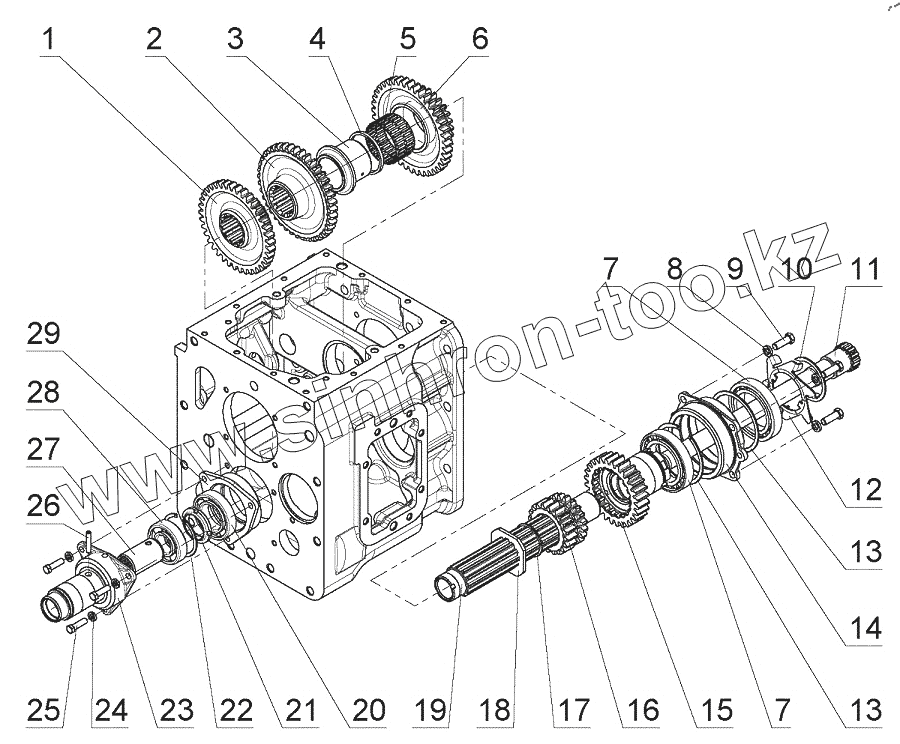 1 2 3 4 5 6

7 8 9 10 11

29

28

27

26

12

13

14

25 24 23 22 21 20 19 18 17 16 15 7 13

www.sinhron-too.kz