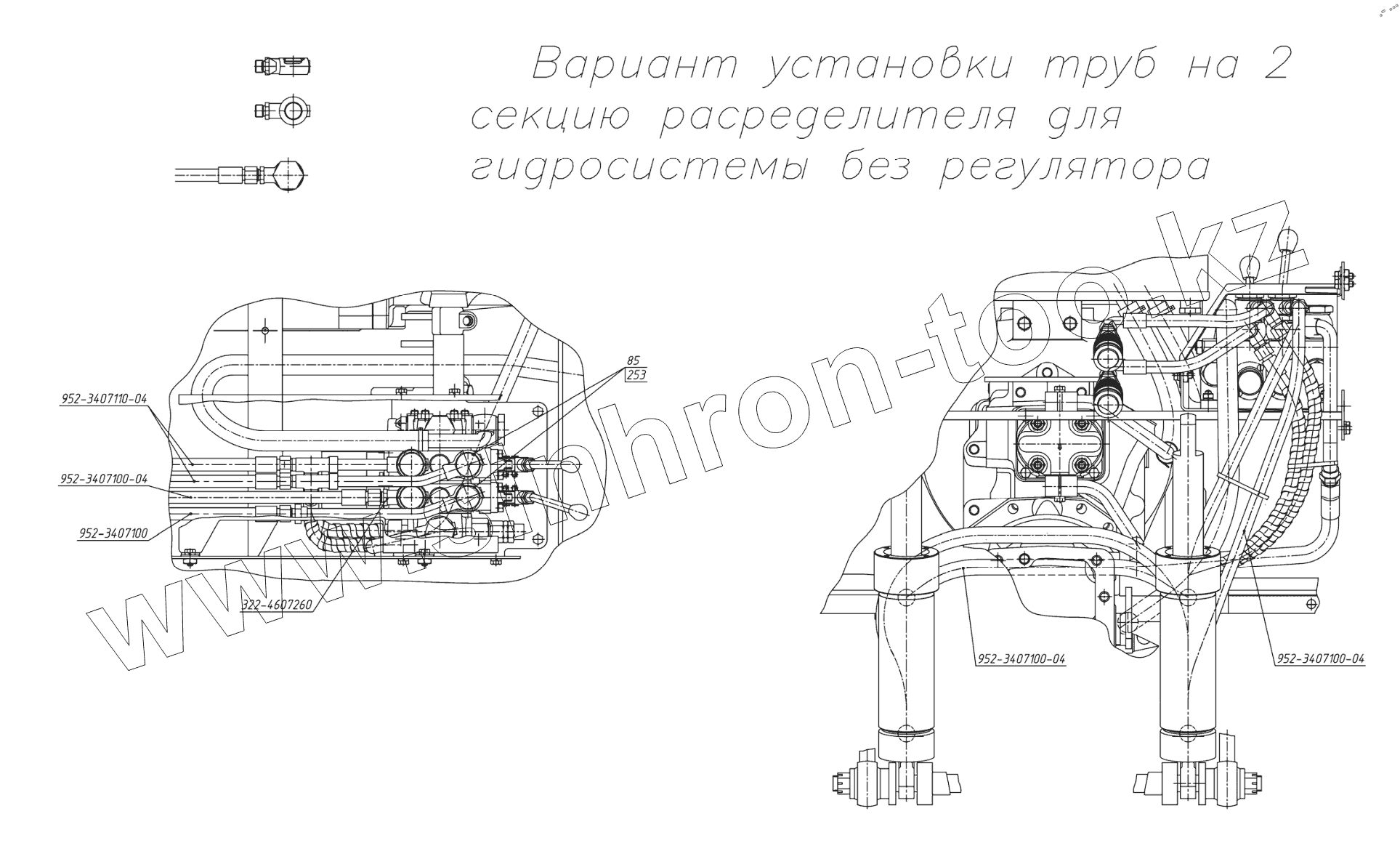 Вариант установки труб на 2 секцию расределителя для гидросистемы без регулятора

www.sinhron-too.kz

85
253

952-3407110-04

952-3407100-04

952-3407100

322-4607260

952-3407100-04

952-3407100-04