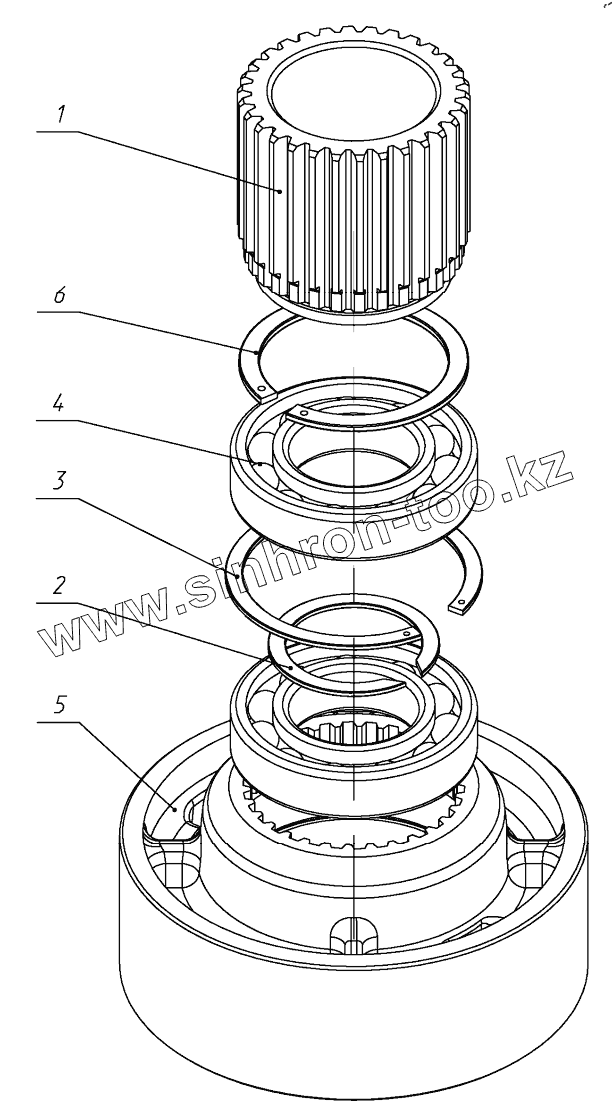 1
6
4
3
2
5
www.sinhron-too.kz