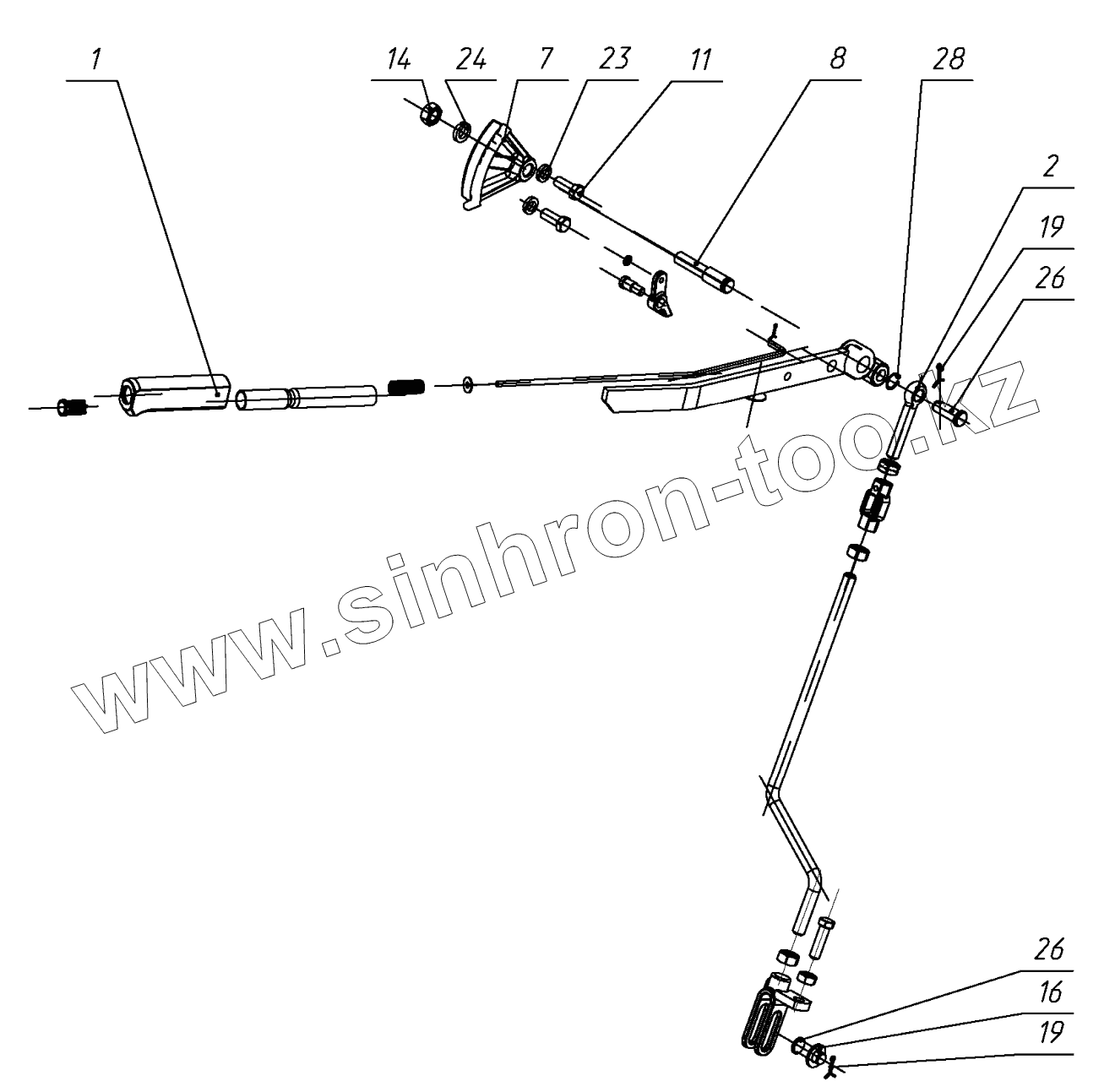 1
14
24
7
23
11
8
28
2
19
26
www.sinhron-too.kz
26
16
19