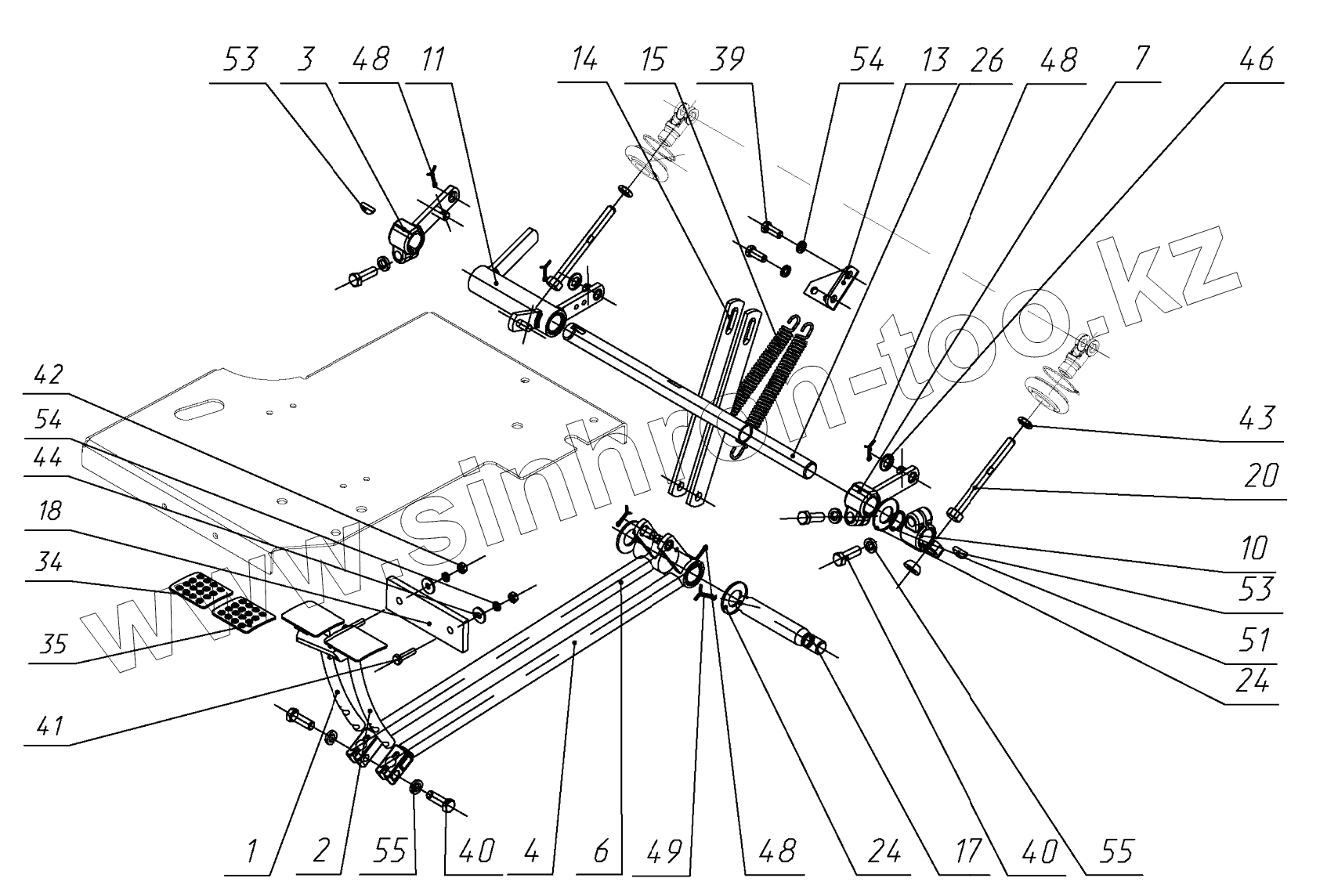 53 3 48 11 14 15 39 54 13 26 48 7 46

42
54
44
18
34
35
41

43
20
10
53
51
24

1 2 55 40 4 6 49 48 24 17 40 55

www.sinhron-too.kz