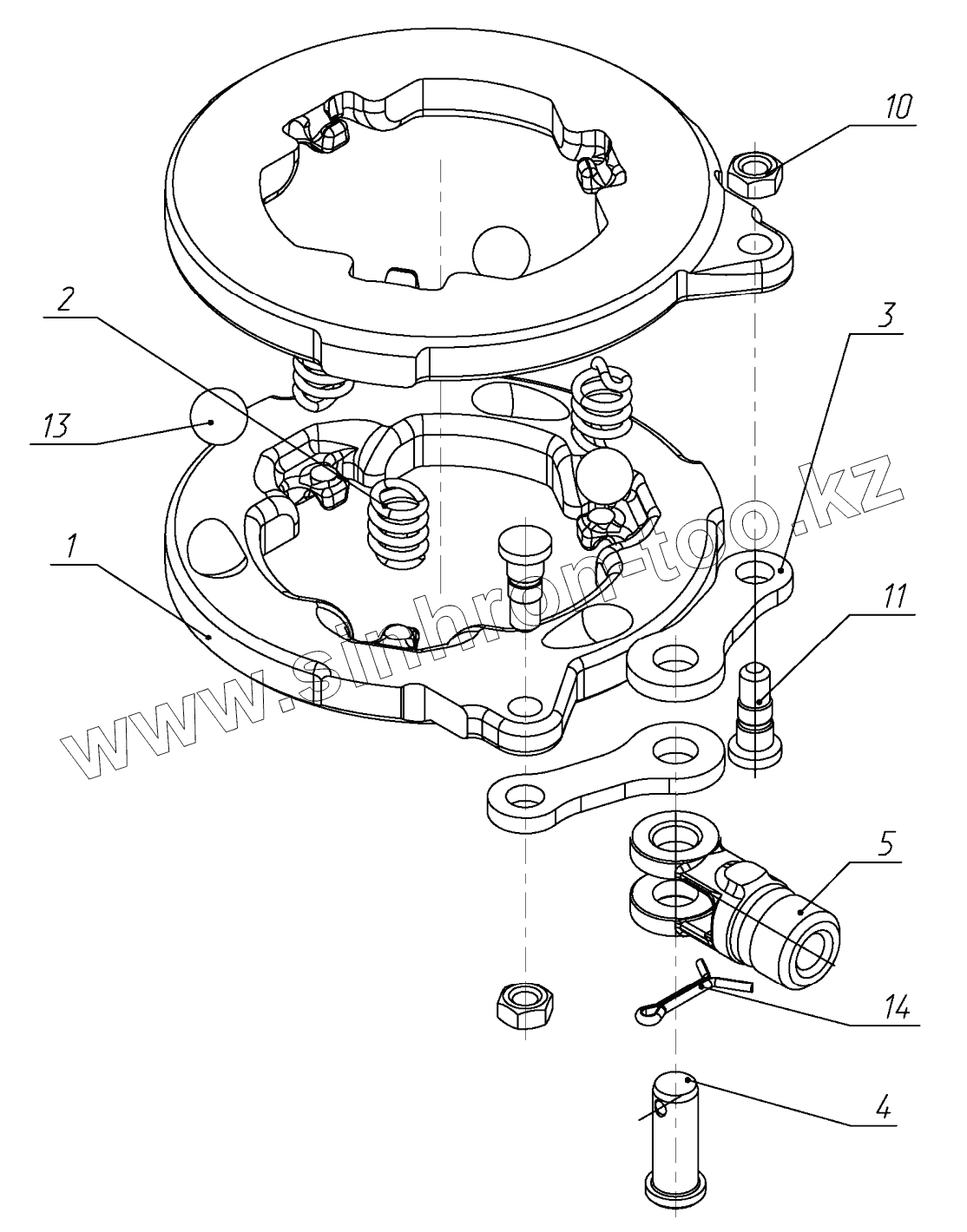 10
2
3
13
1
11
5
14
4
www.sinhron-too.kz