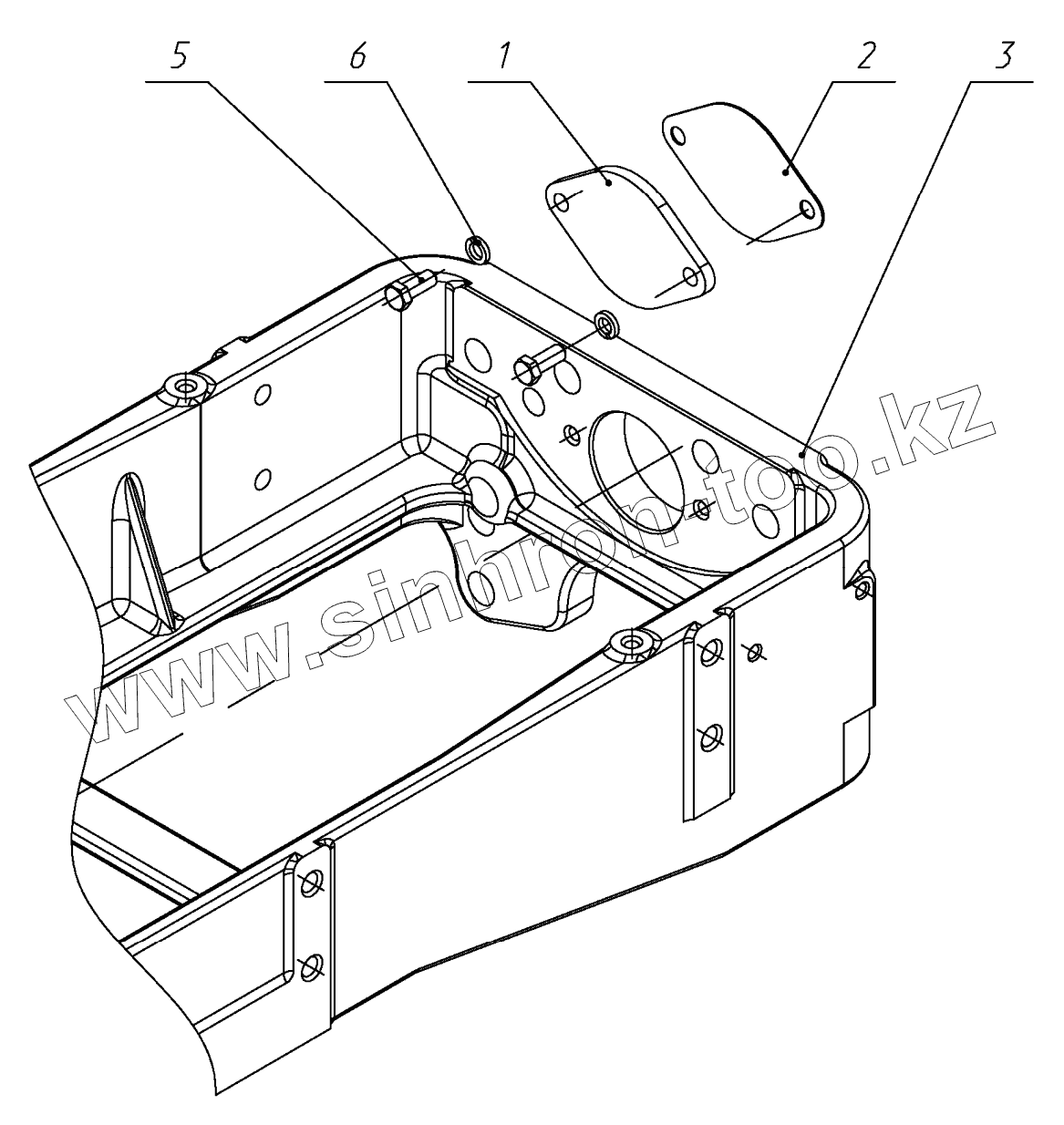 5
6
1
2
3
www.sinhron-too.kz