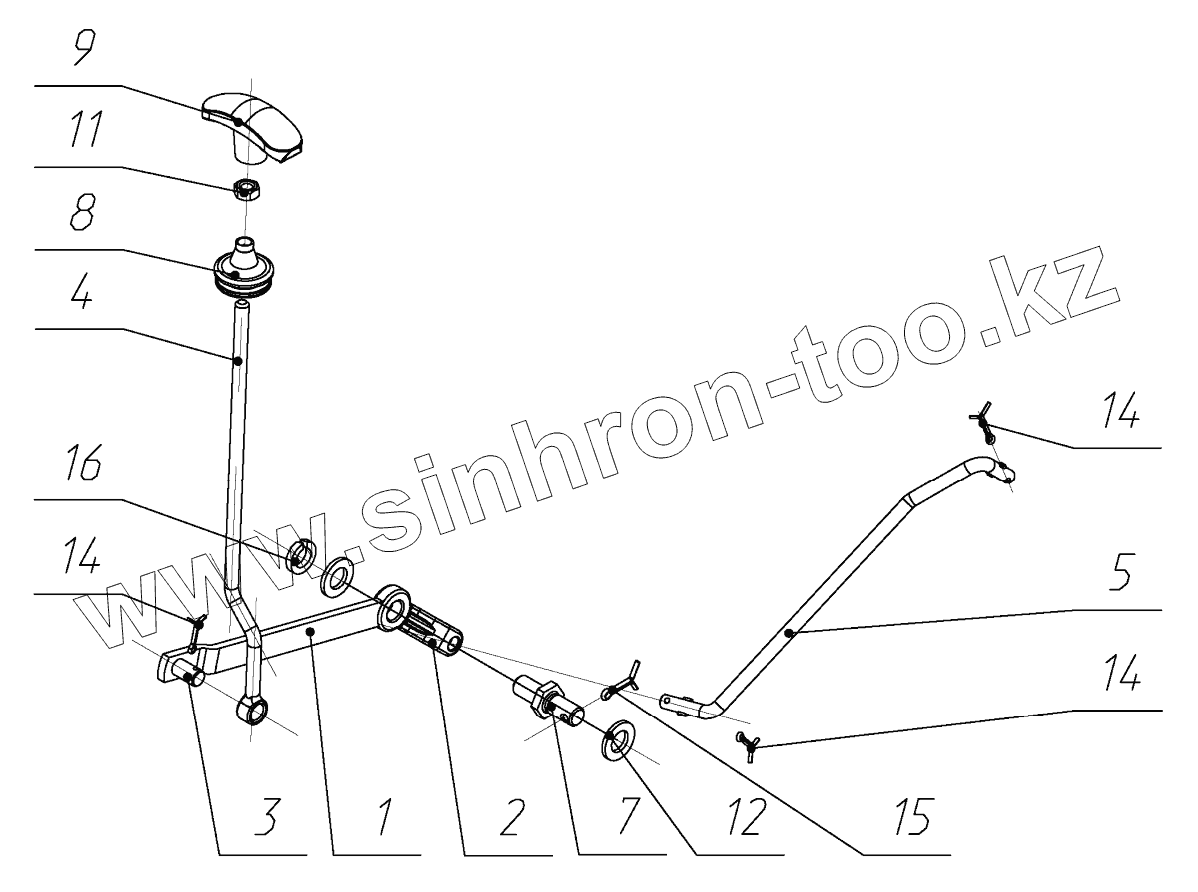 9
11
8
4
16
14
www.sinhron-too.kz
14
5
14
3
1
2
7
12
15