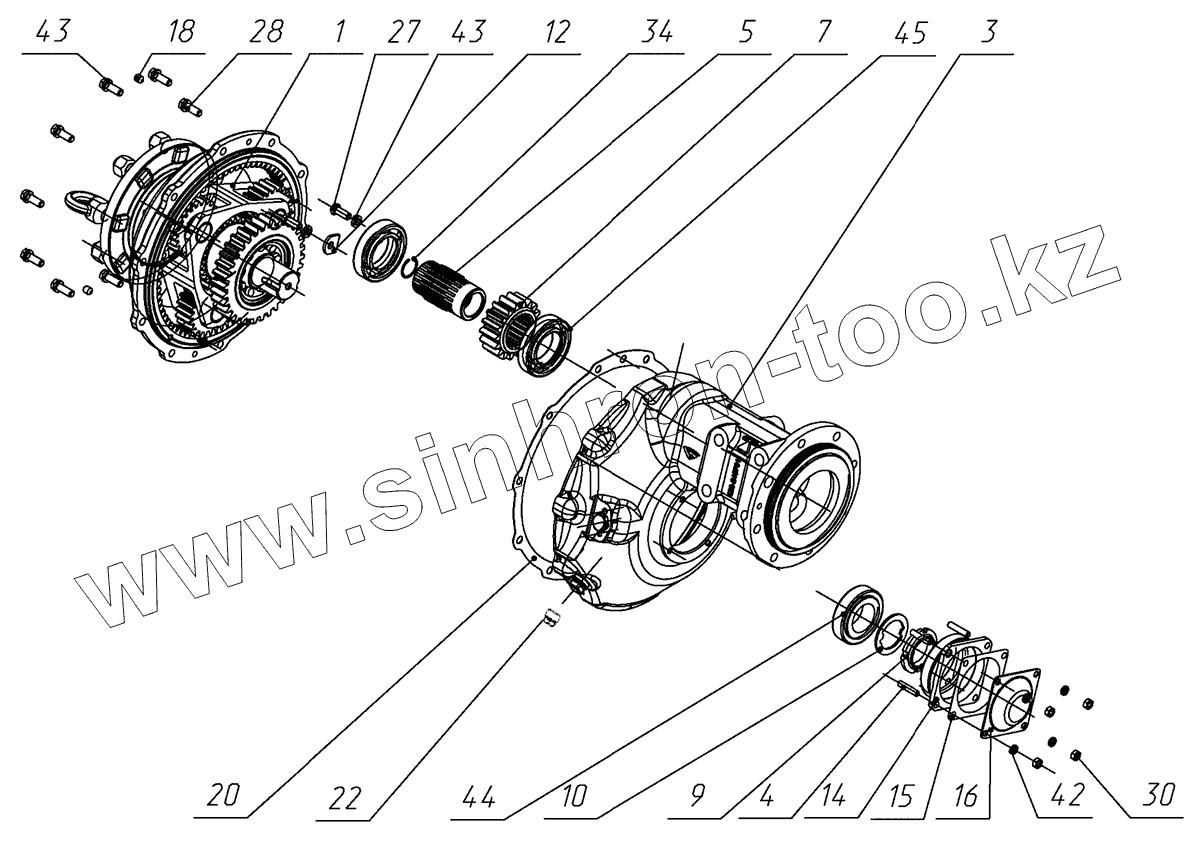 43 18 28 1 27 43 12 34 5 7 45 3

www.sinhron-too.kz

20 22 44 10 9 4 14 15 16 42 30