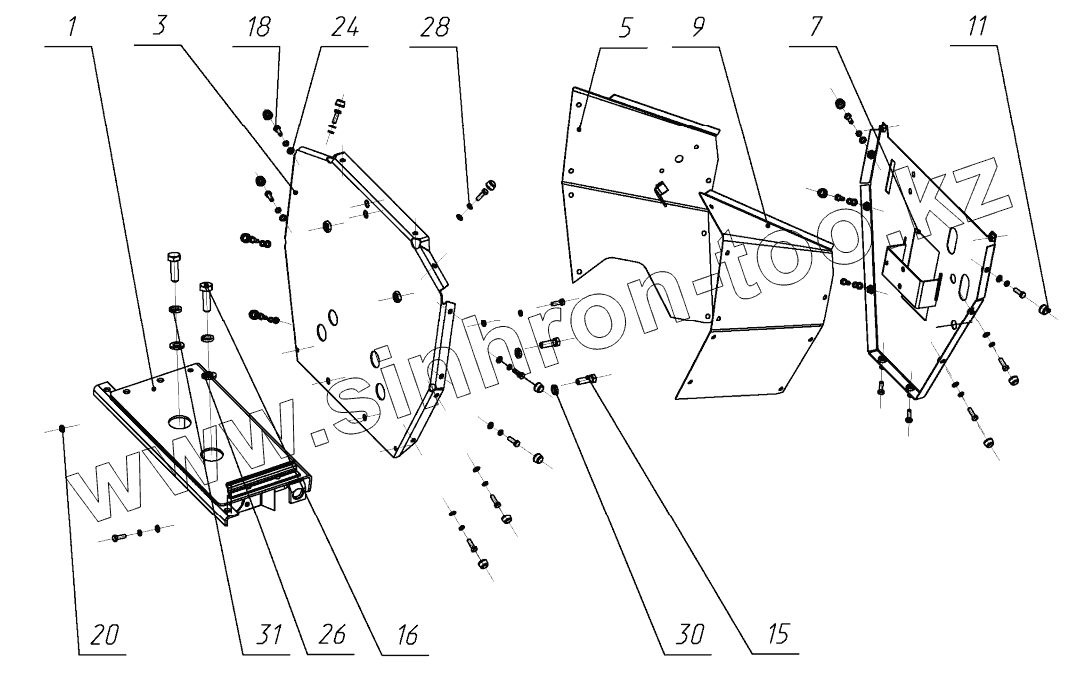 1
3
18
24
28
5
9
7
11
www.sinhron-too.kz
20
31
26
16
30
15