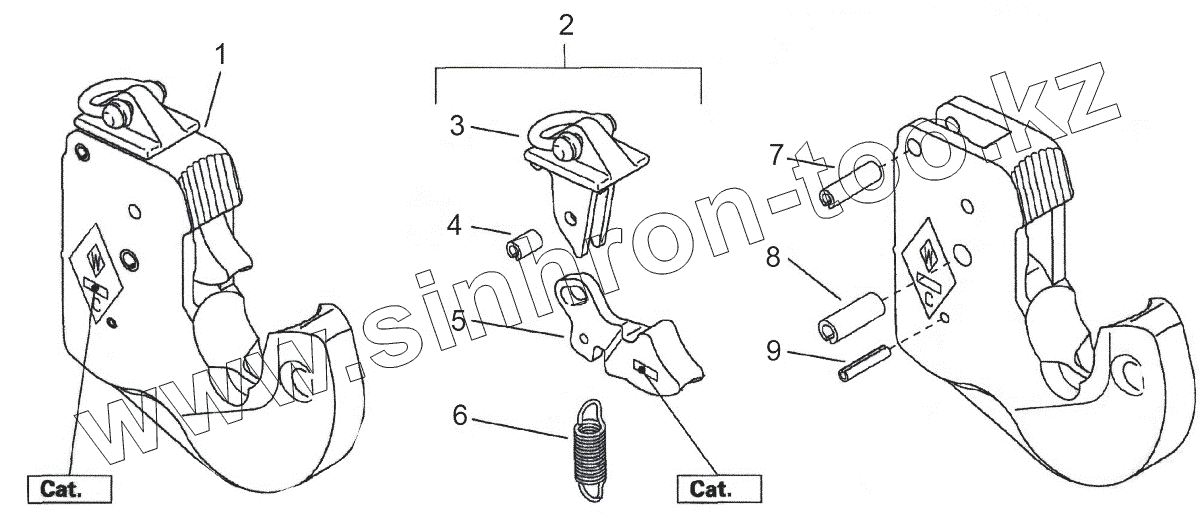 1

2

3

4

5

6

7

8

9

Cat.

Cat.

www.sinhron-too.kz