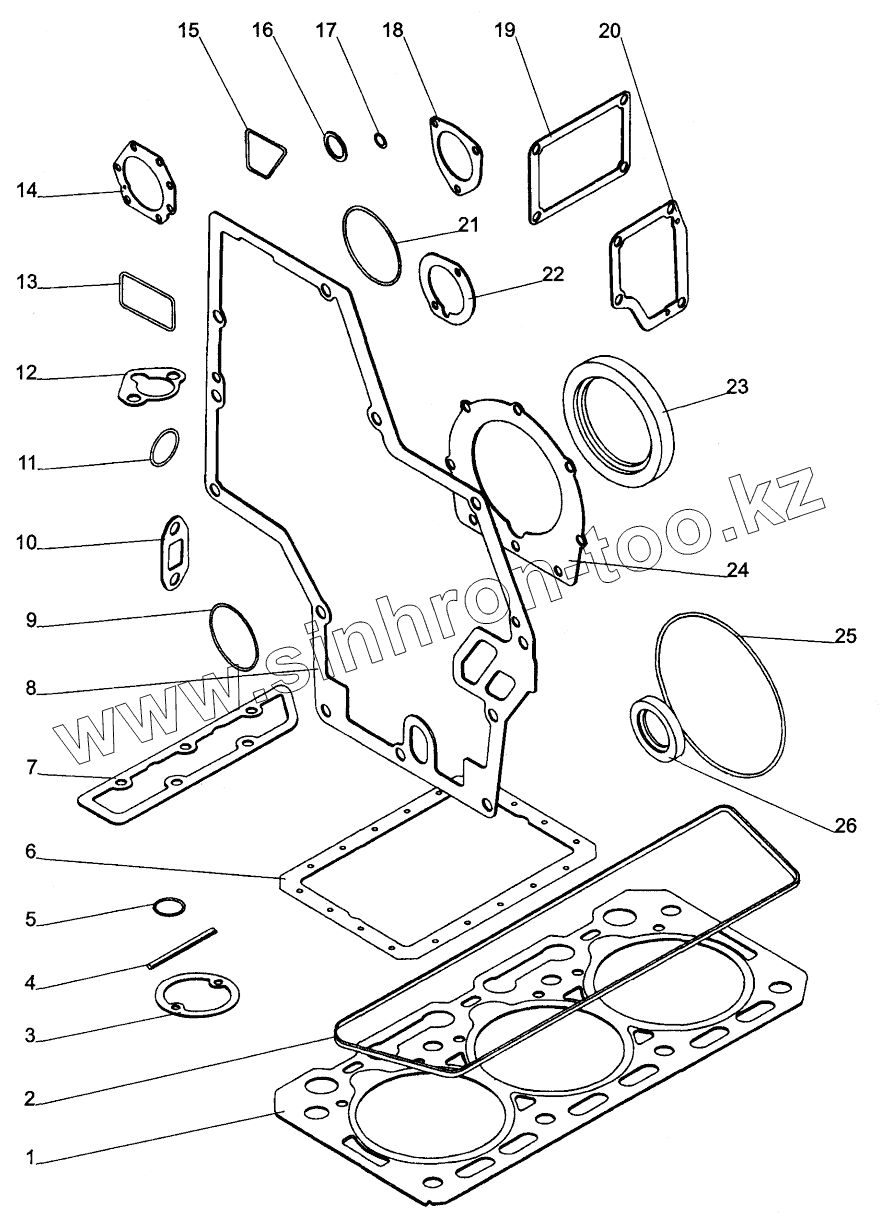 15
16
17
18
19
20
14
21
22
13
12
23
11
10
24
9
25
8
7
26
6
5
4
3
2
1
www.sinhron-too.kz