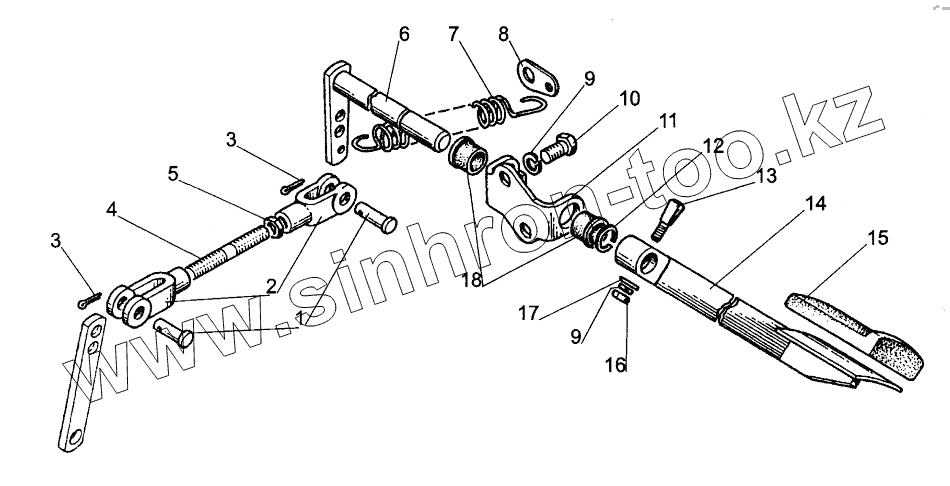 6
7
8
9
10
11
12
13
14
15
3
5
4
3
2
1
18
17
9
16
www.sinhron-too.kz