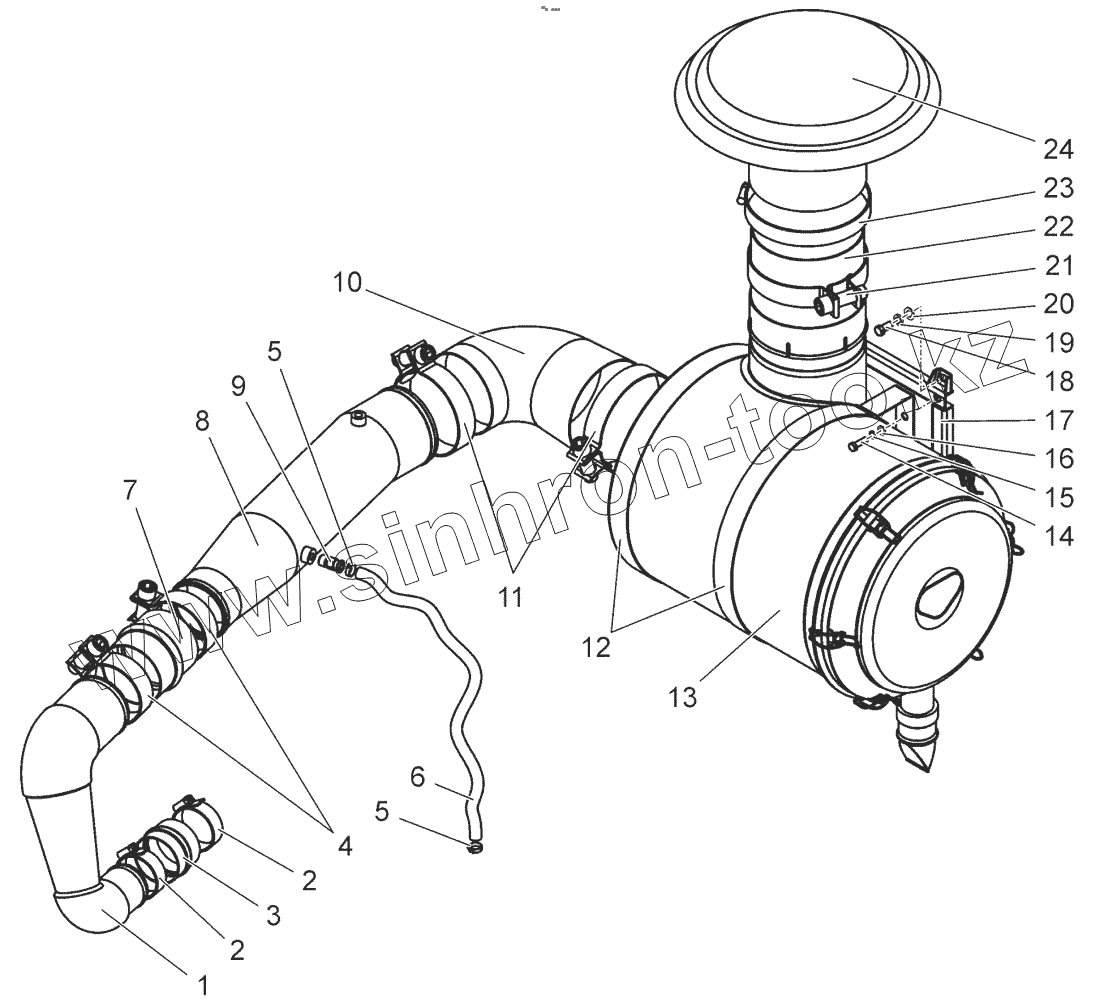 24
23
22
21
20
19
18
17
16
15
14
10
5
9
8
7
11
12
13
6
5
4
2
3
2
1
www.sinhron-too.kz