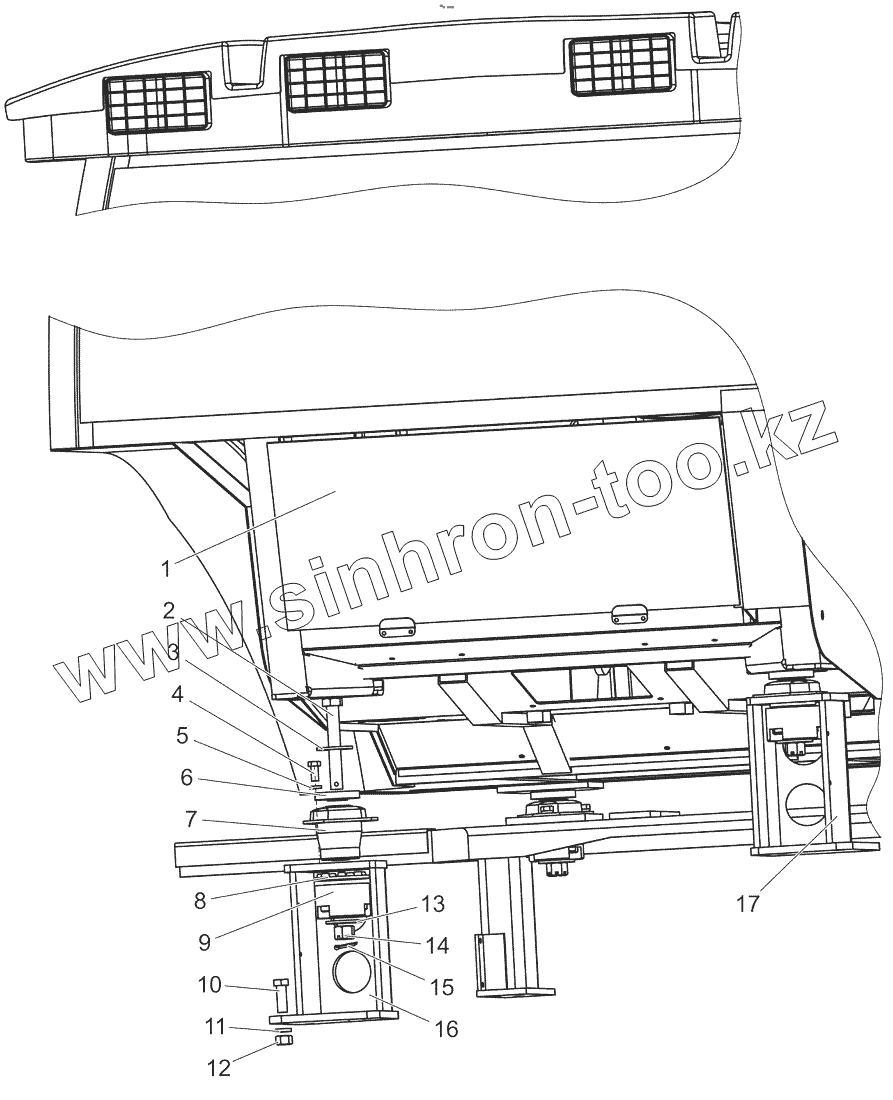 www.sinhron-too.kz

1
2
3
4
5
6
7
8
9
10
11
12
13
14
15
16
17