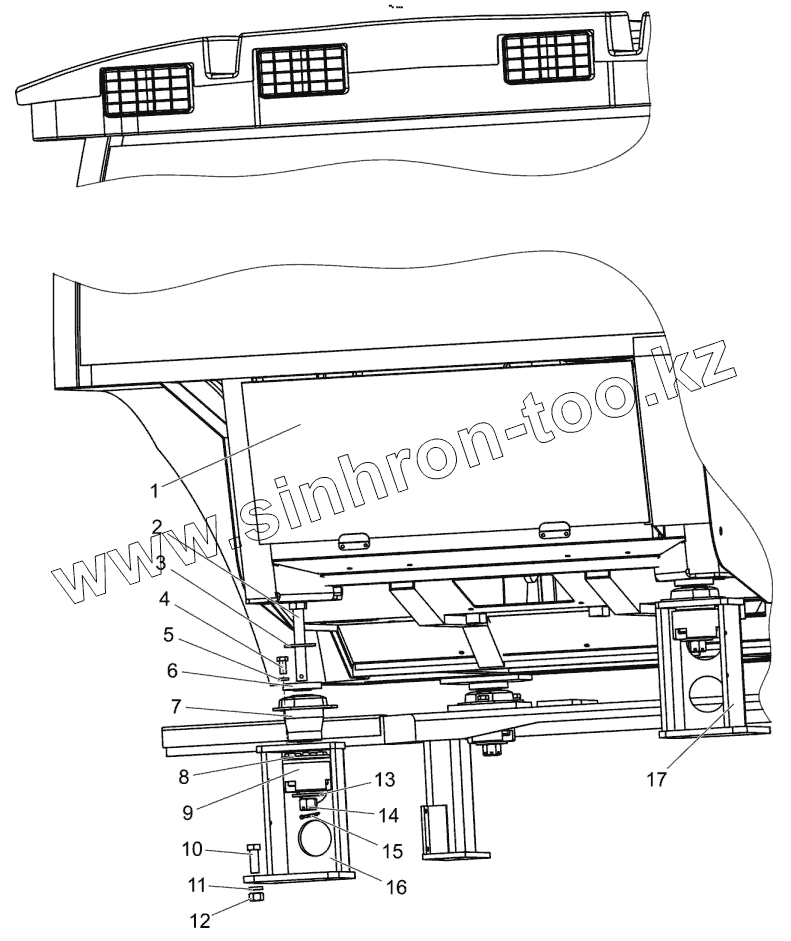 www.sinhron-too.kz

1
2
3
4
5
6
7
8
9
10
11
12
13
14
15
16
17